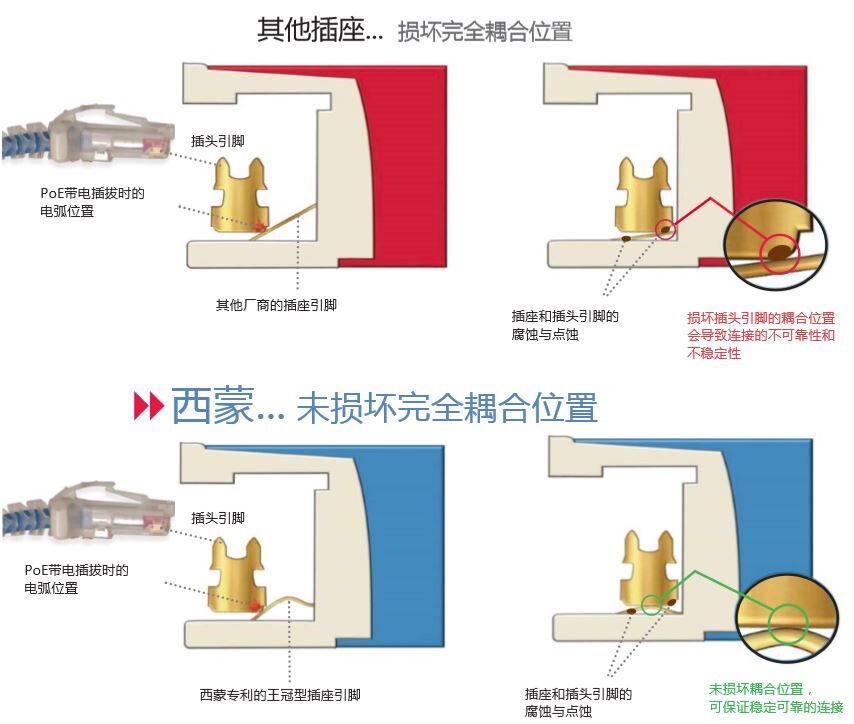 其他插座... 损坏完全耦合位置

插头引脚

PoE带电插拔时的电弧位置

其他厂商的插座引脚

插座和插头引脚的腐蚀与点蚀

损坏插头引脚的耦合位置会导致连接的不可靠性和不稳定性

西蒙... 未损坏完全耦合位置

插头引脚

PoE带电插拔时的电弧位置

西蒙专利的王冠型插座引脚

插座和插头引脚的腐蚀与点蚀

未损坏耦合位置，可保证稳定可靠的连接